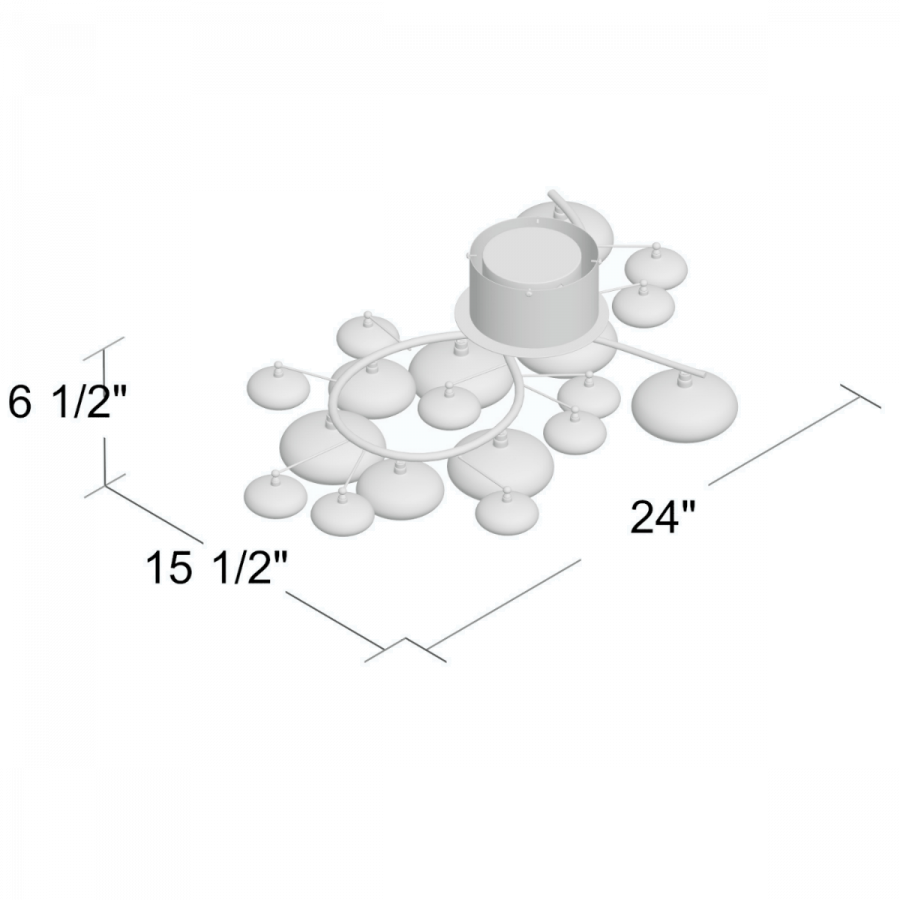 6 1/2"

15 1/2"

24"